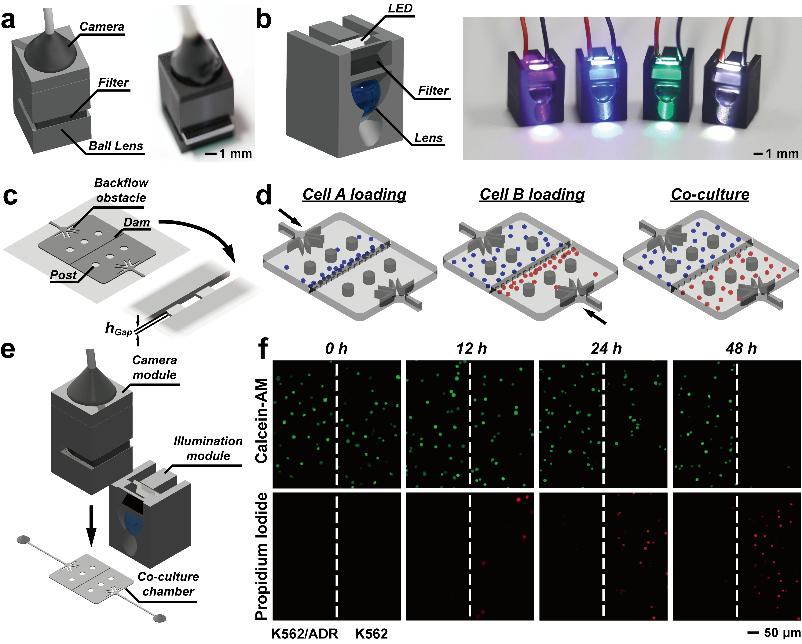 a

Camera

Filter

Ball Lens

1 mm

b

LED

Filter

Lens

1 mm

c

Backflow obstacle

Dam

Post

$h_{Gap}$

d

Cell A loading

Cell B loading

Co-culture

e

Camera module

Illumination module

Co-culture chamber

f

0 h

12 h

24 h

48 h

Calcein-AM

Propidium Iodide

K562/ADR K562

50 μm